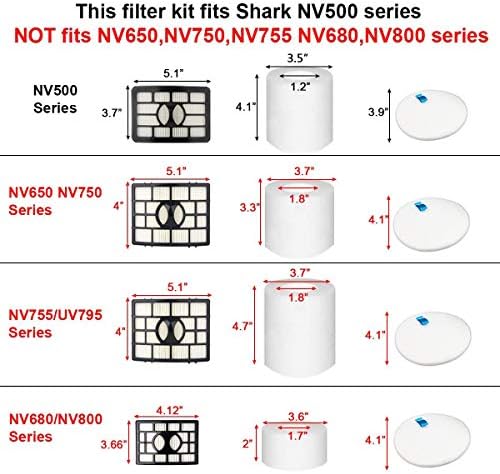 This filter kit fits Shark NV500 series
NOT fits NV650,NV750,NV755 NV680,NV800 series

NV500 Series
5.1"
3.7"
3.5"
1.2"
4.1"
3.9"

NV650 NV750 Series
5.1"
4"
3.7"
1.8"
3.3"
4.1"

NV755/UV795 Series
5.1"
4"
3.7"
1.8"
4.7"
4.1"

NV680/NV800 Series
4.12"
3.66"
3.6"
1.7"
2"
4.1"